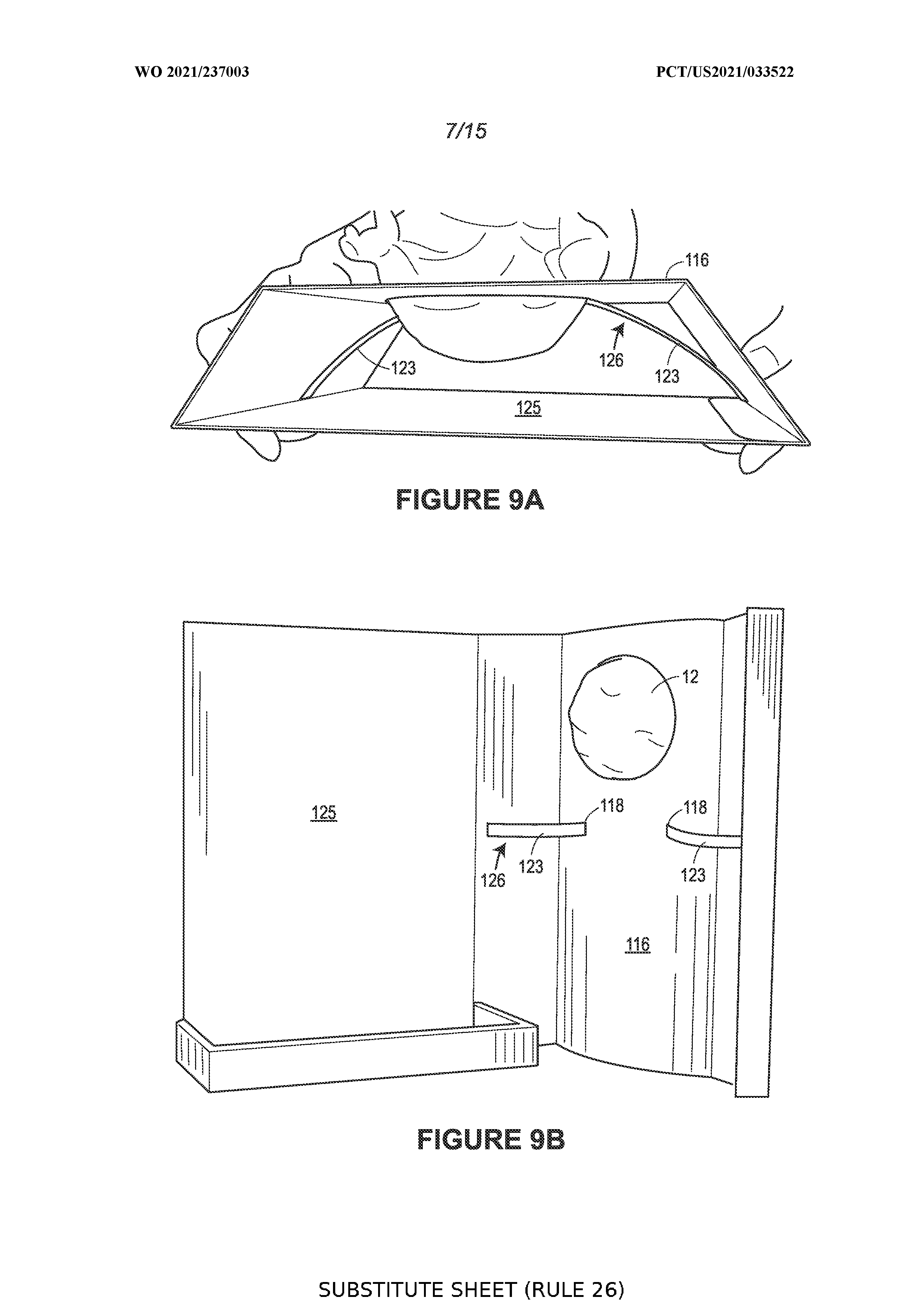 WO 2021/237003

PCT/US2021/033522

7/15

116

123

126

123

125

FIGURE 9A

12

125

118

118

126

123

123

116

FIGURE 9B

SUBSTITUTE SHEET (RULE 26)